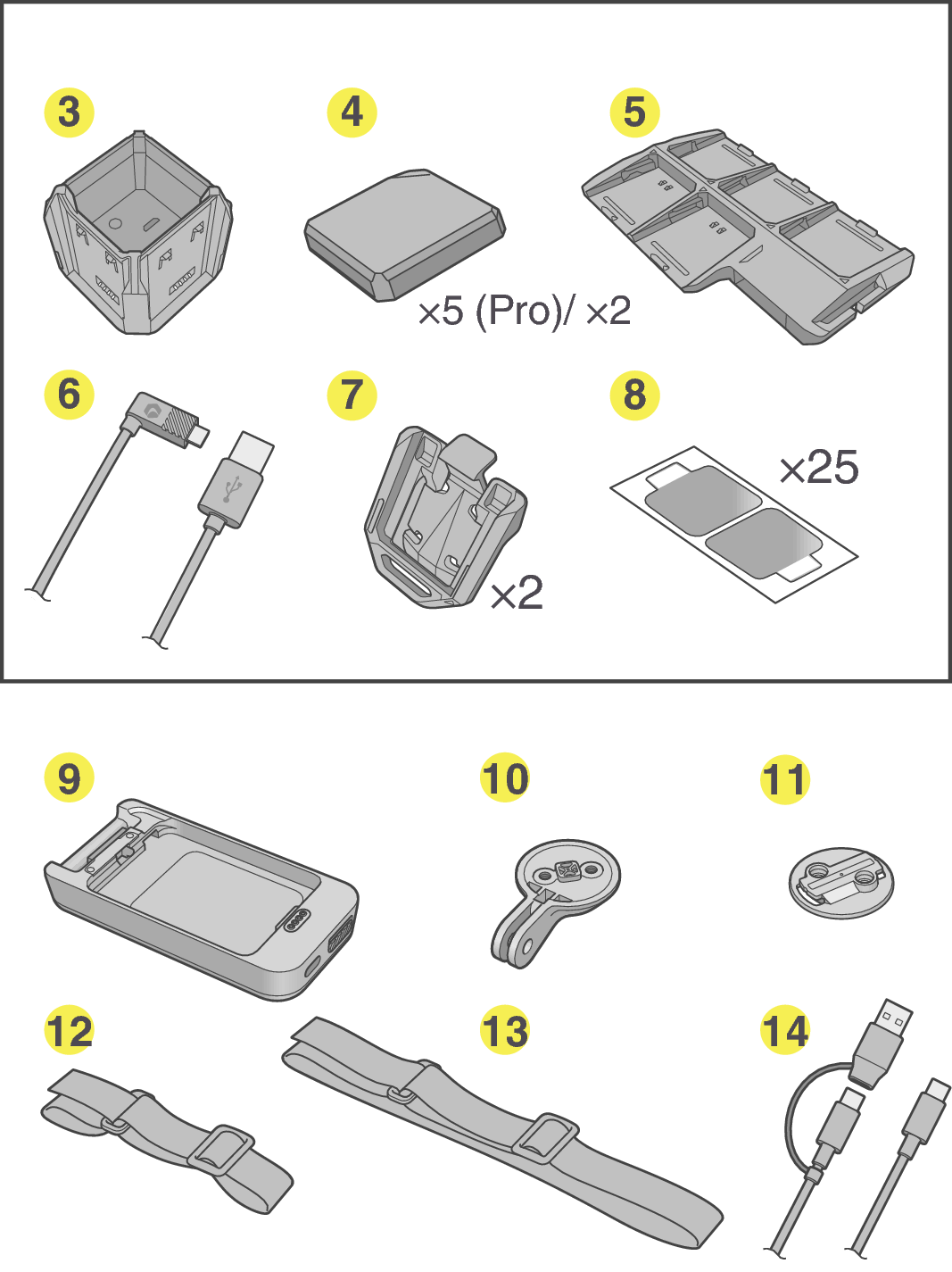 3

4

×5 (Pro)/ ×2

5

6

7

×2

8

×25

9

10

11

12

13

14