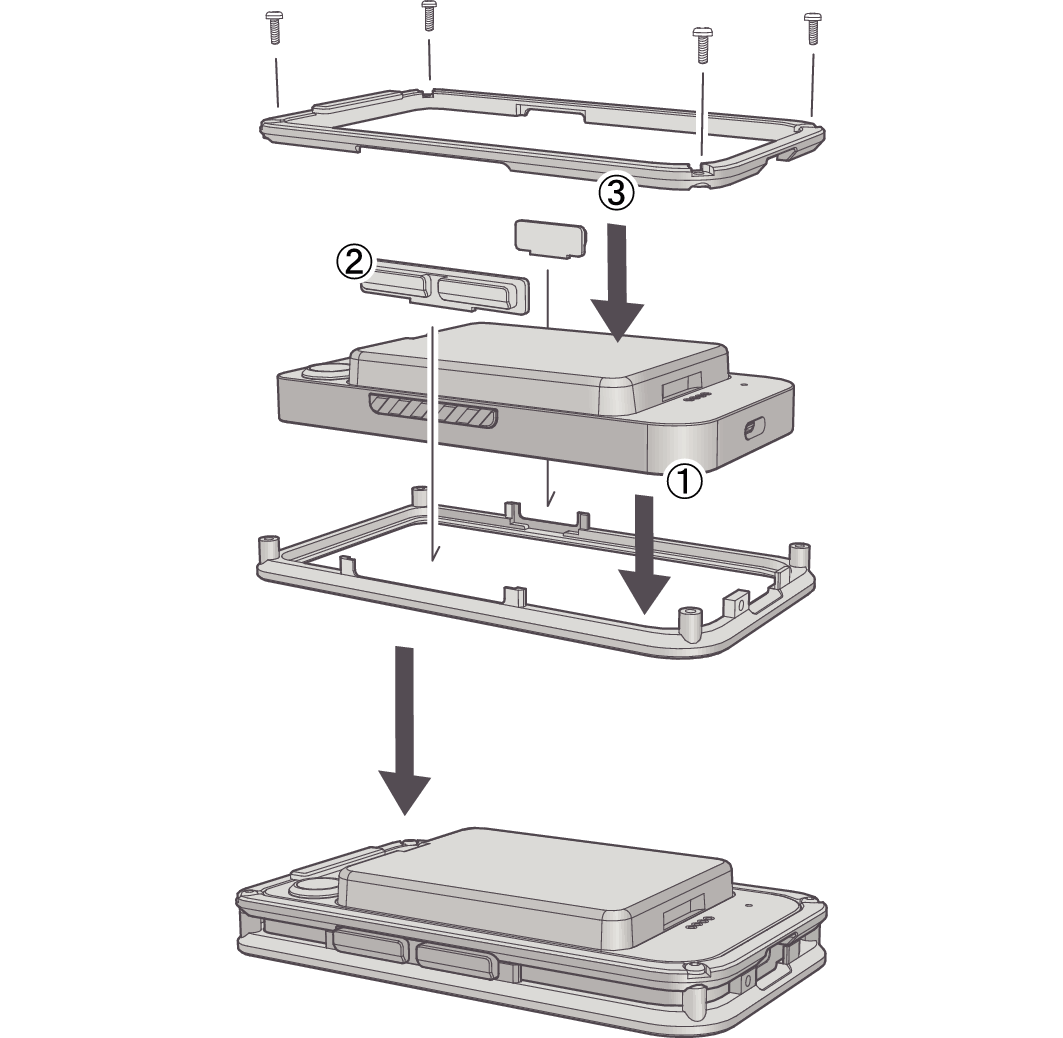 ③
②
①